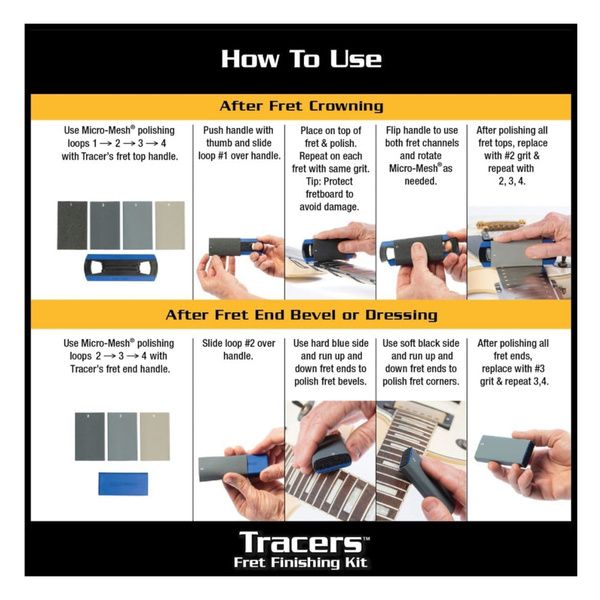 How To Use

After Fret Crowning

Use Micro-Mesh® polishing loops 1 → 2 → 3 → 4 with Tracer's fret top handle.

Push handle with thumb and slide loop #1 over handle.

Place on top of fret & polish. Repeat on each fret with same grit. Tip: Protect fretboard to avoid damage.

Flip handle to use both fret channels and rotate Micro-Mesh® as needed.

After polishing all fret tops, replace with #2 grit & repeat with 2, 3, 4.

After Fret End Bevel or Dressing

Use Micro-Mesh® polishing loops 2 → 3 → 4 with Tracer's fret end handle.

Slide loop #2 over handle.

Use hard blue side and run up and down fret ends to polish fret bevels.

Use soft black side and run up and down fret ends to polish fret corners.

After polishing all fret ends, replace with #3 grit & repeat 3,4.

Tracers™
Fret Finishing Kit