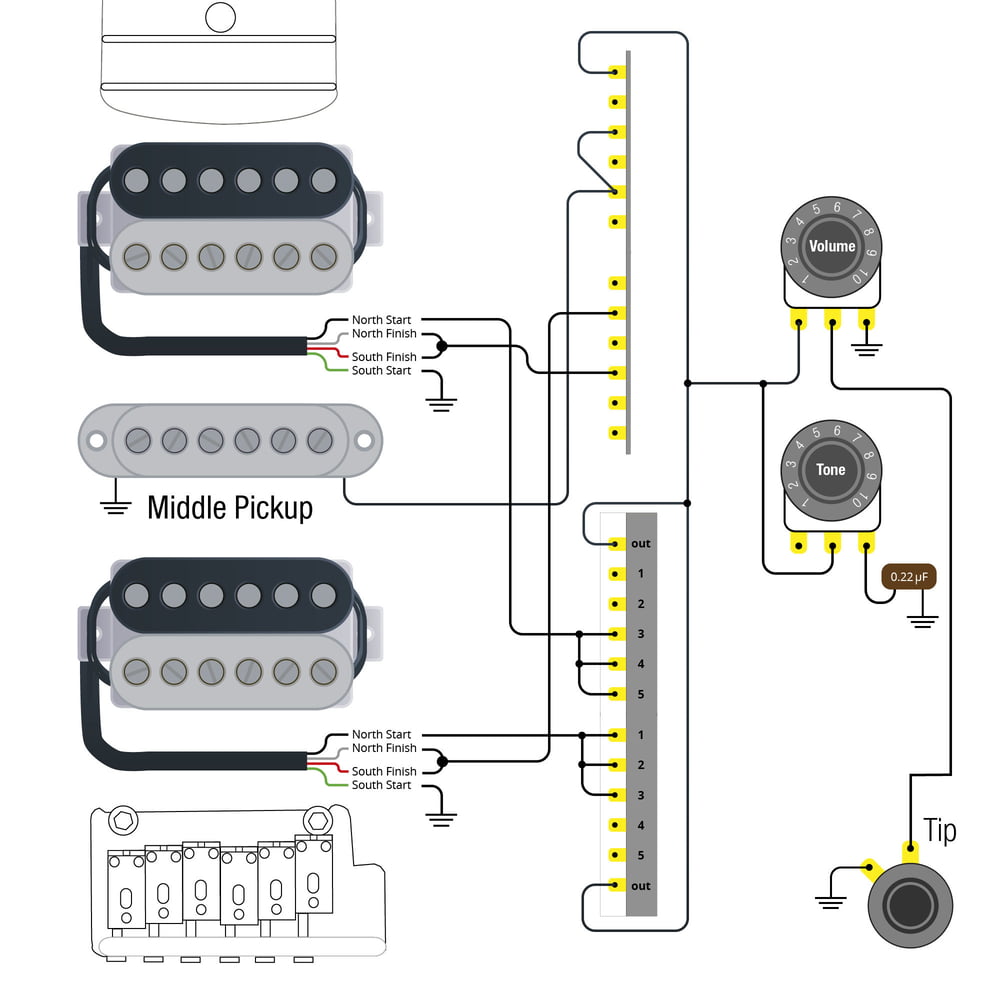 North Start
North Finish
South Finish
South Start

Middle Pickup

North Start
North Finish
South Finish
South Start

out
1
2
3
4
5
1
2
3
4
5
out

Volume
1 2 3 4 5 6 7 8 9 10

Tone
1 2 3 4 5 6 7 8 9 10

0.22 µF

Tip